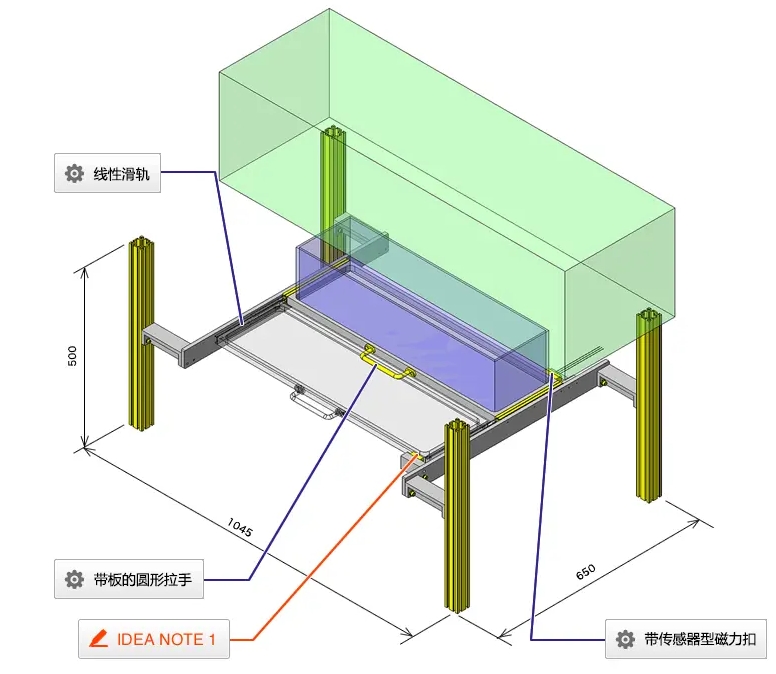 线性滑轨

500

1045

650

带板的圆形拉手

IDEA NOTE 1

带传感器型磁力扣